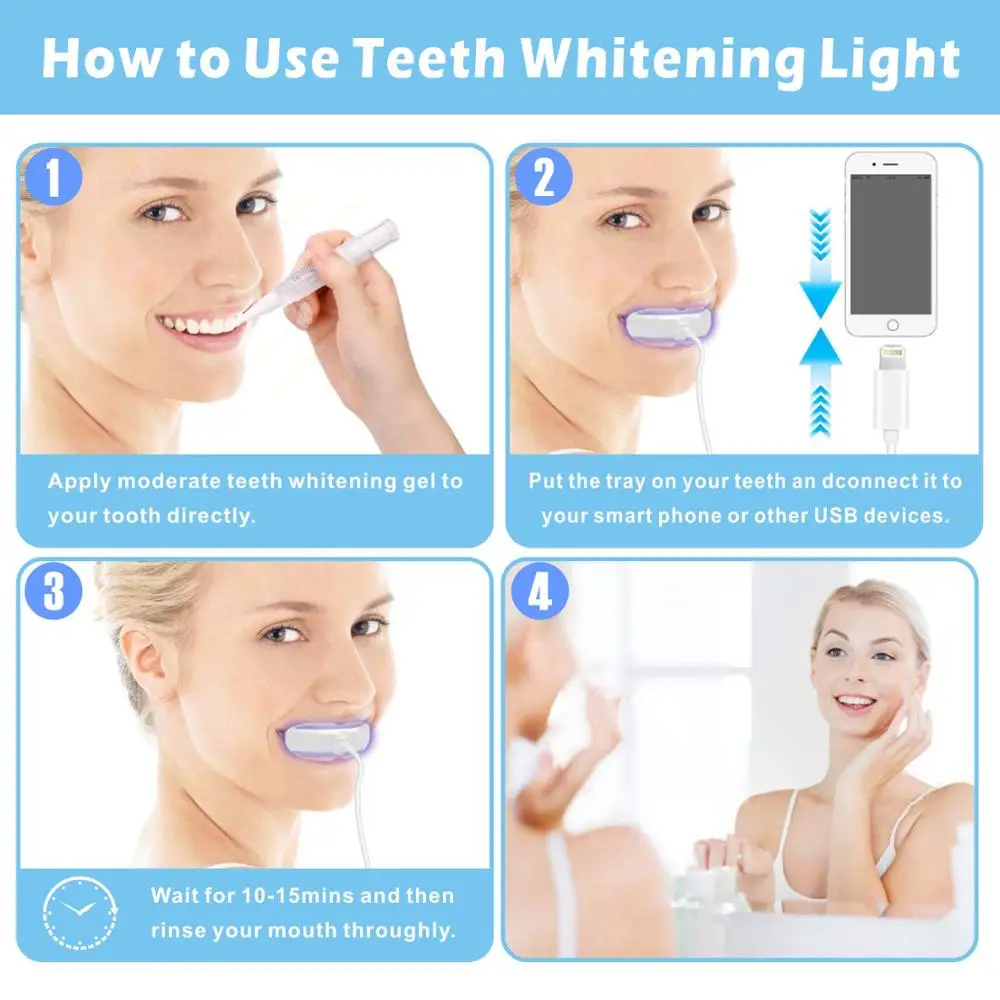 How to Use Teeth Whitening Light

1

Apply moderate teeth whitening gel to your tooth directly.

2

Put the tray on your teeth an dconnect it to your smart phone or other USB devices.

3

Wait for 10-15mins and then rinse your mouth throughly.

4