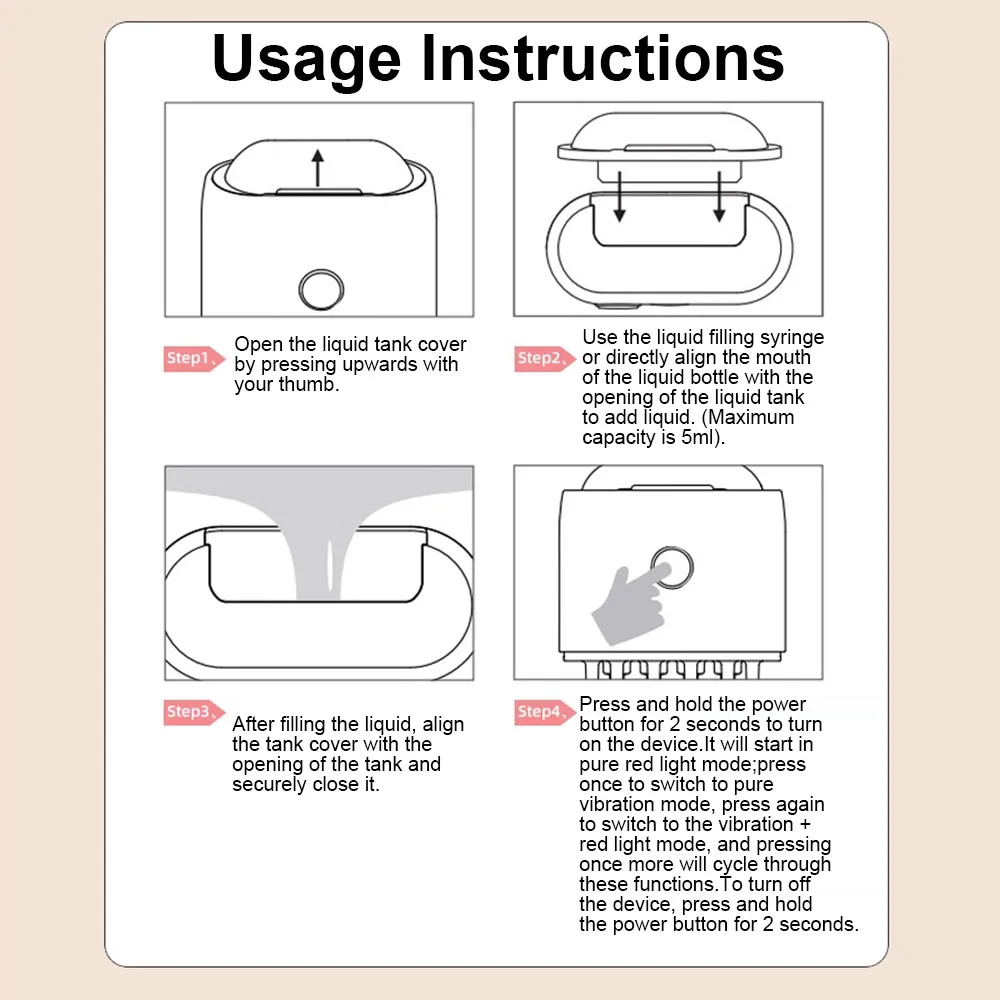 Usage Instructions

Step1

Open the liquid tank cover by pressing upwards with your thumb.

Step2

Use the liquid filling syringe or directly align the mouth of the liquid bottle with the opening of the liquid tank to add liquid. (Maximum capacity is 5ml).

Step3

After filling the liquid, align the tank cover with the opening of the tank and securely close it.

Step4

Press and hold the power button for 2 seconds to turn on the device.It will start in pure red light mode;press once to switch to pure vibration mode, press again to switch to the vibration + red light mode, and pressing once more will cycle through these functions.To turn off the device, press and hold the power button for 2 seconds.