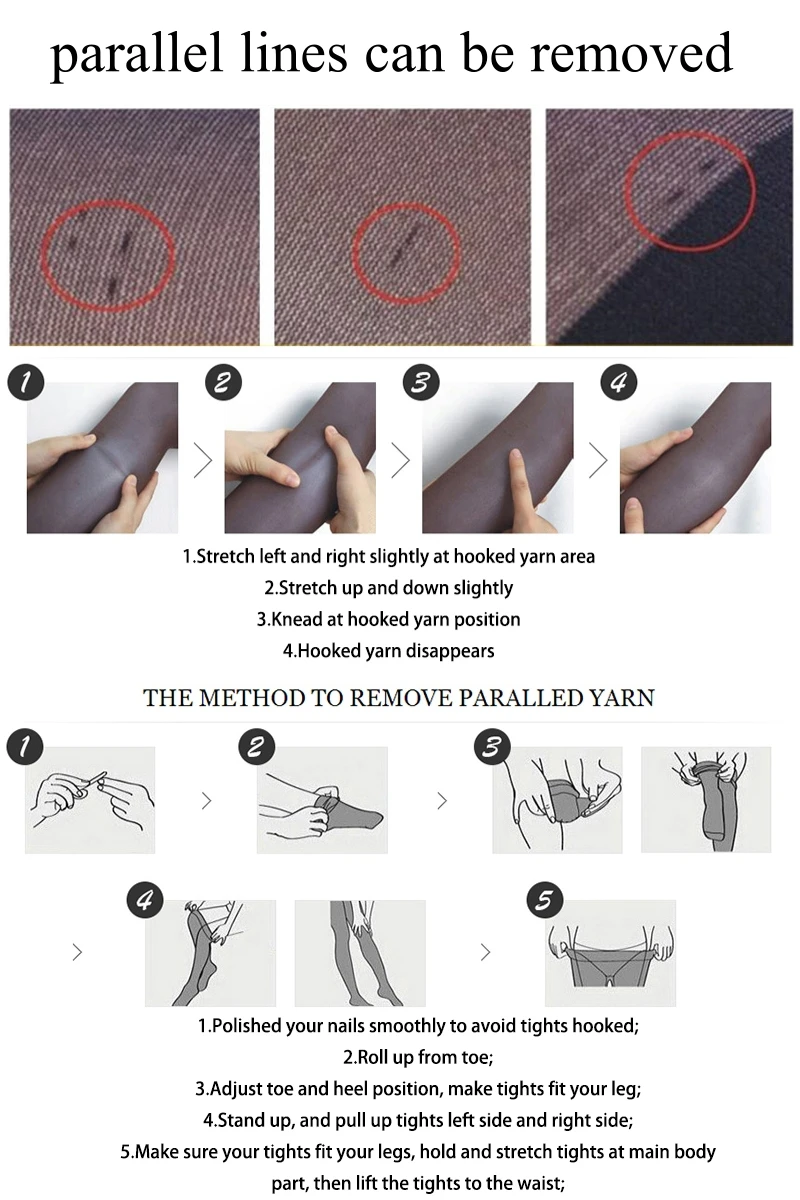 parallel lines can be removed

1

2

3

4

1.Stretch left and right slightly at hooked yarn area
2.Stretch up and down slightly
3.Knead at hooked yarn position
4.Hooked yarn disappears

THE METHOD TO REMOVE PARALLED YARN

1

2

3

4

5

1.Polished your nails smoothly to avoid tights hooked;
2.Roll up from toe;
3.Adjust toe and heel position, make tights fit your leg;
4.Stand up, and pull up tights left side and right side;
5.Make sure your tights fit your legs, hold and stretch tights at main body part, then lift the tights to the waist;