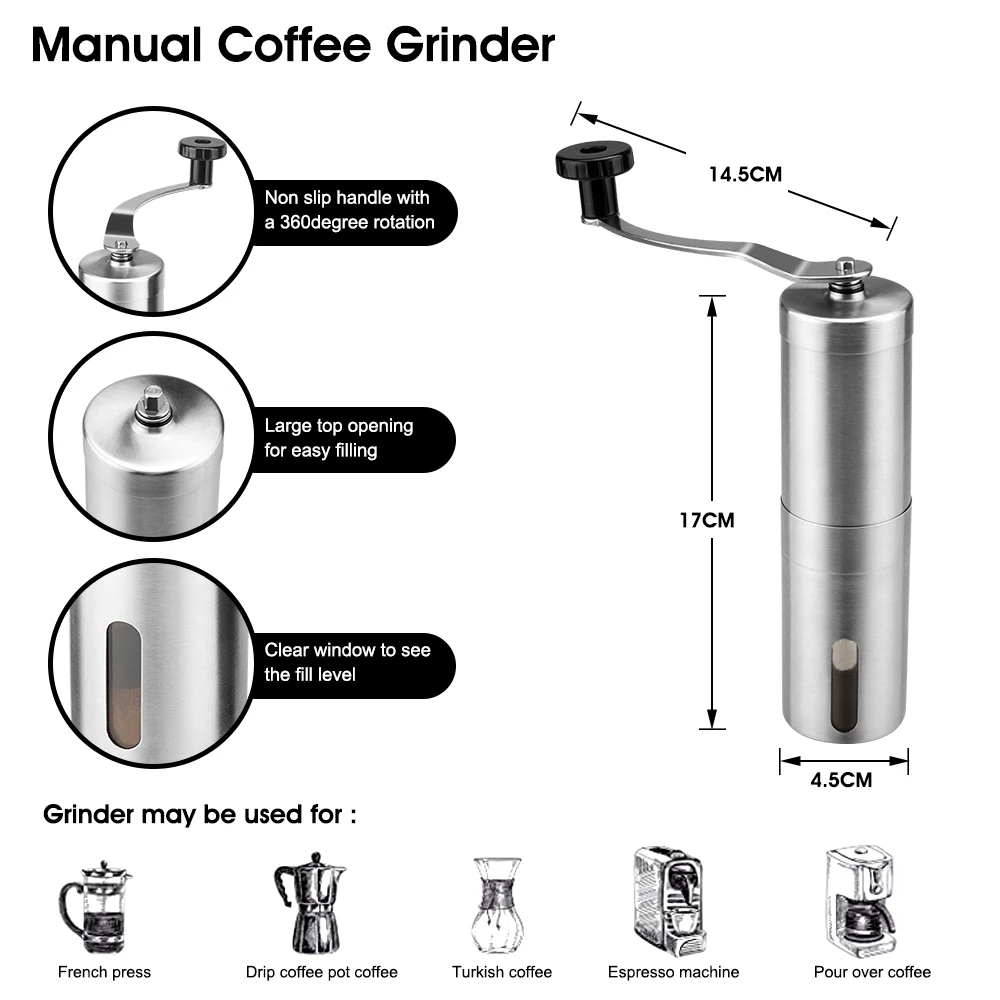 Manual Coffee Grinder

Non slip handle with a 360degree rotation

Large top opening for easy filling

Clear window to see the fill level

14.5CM

17CM

4.5CM

Grinder may be used for :

French press

Drip coffee pot coffee

Turkish coffee

Espresso machine

Pour over coffee