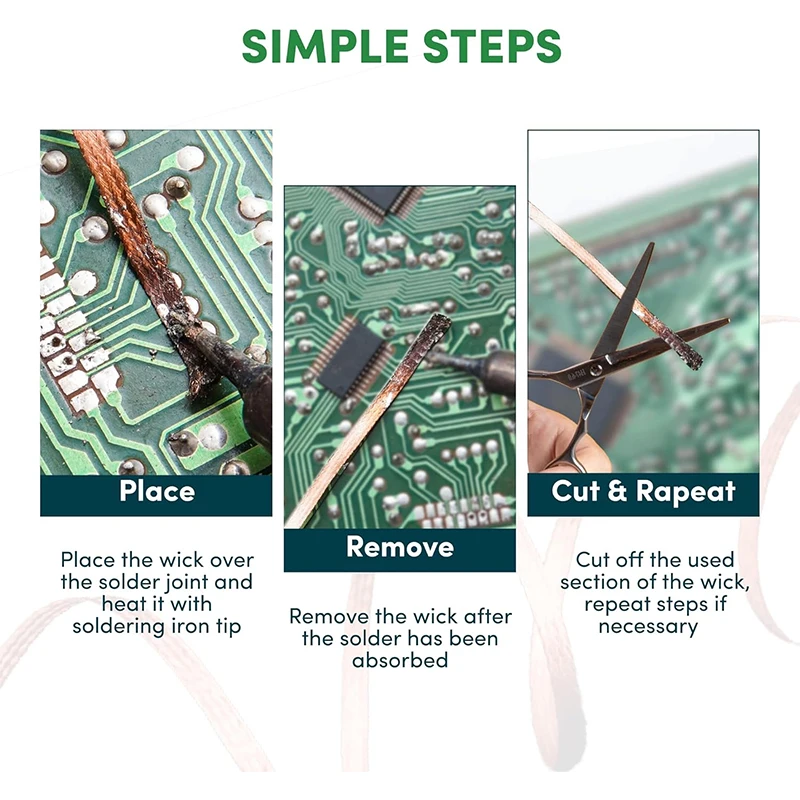 SIMPLE STEPS

Place

Place the wick over the solder joint and heat it with soldering iron tip

Remove

Remove the wick after the solder has been absorbed

Cut & Rapeat

Cut off the used section of the wick, repeat steps if necessary