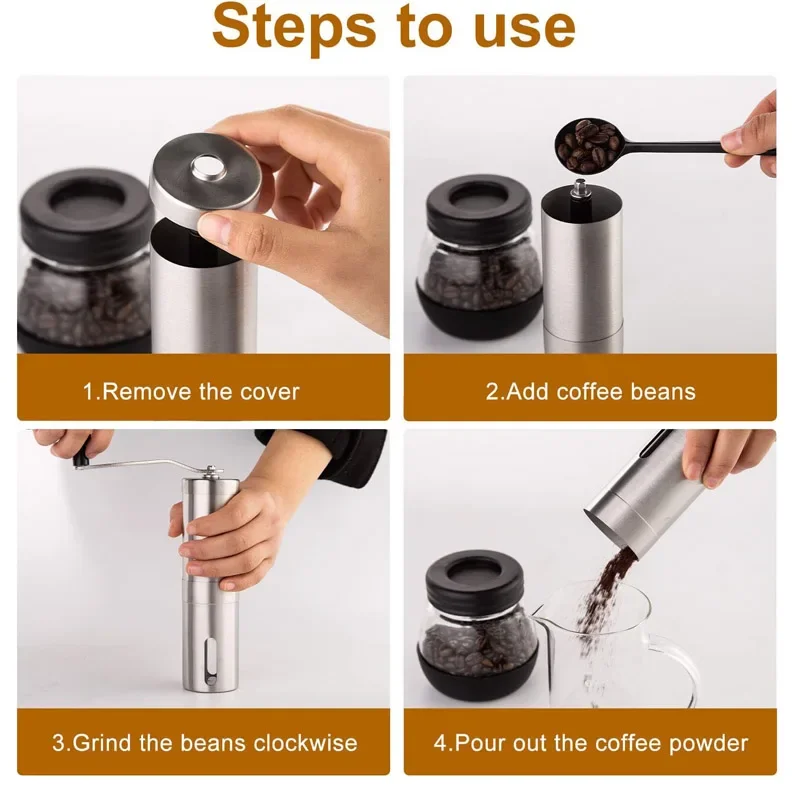 Steps to use

1.Remove the cover

2.Add coffee beans

3.Grind the beans clockwise

4.Pour out the coffee powder