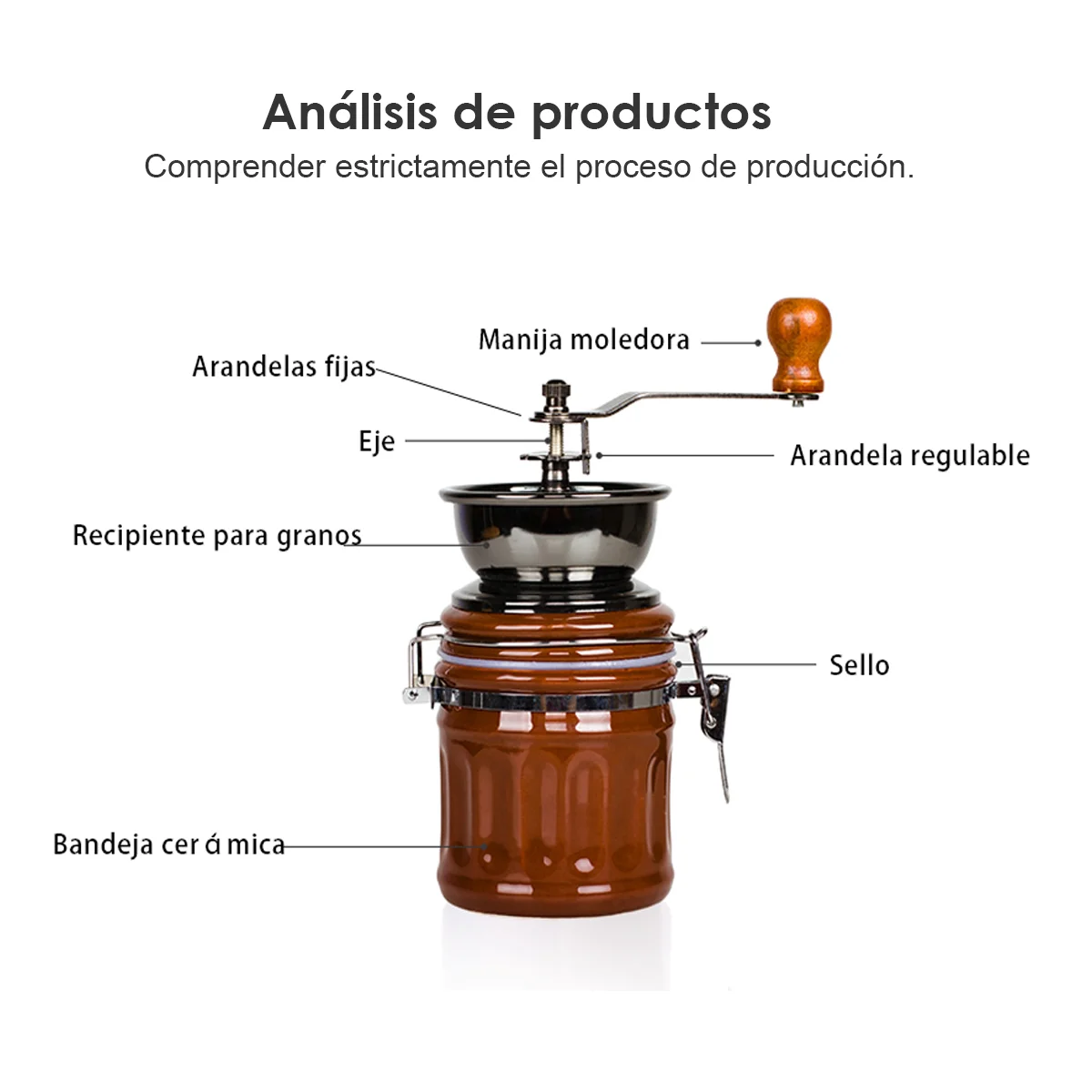 Análisis de productos
Comprender estrictamente el proceso de producción.

Manija moledora
Arandelas fijas
Eje
Arandela regulable
Recipiente para granos
Sello
Bandeja cer á mica