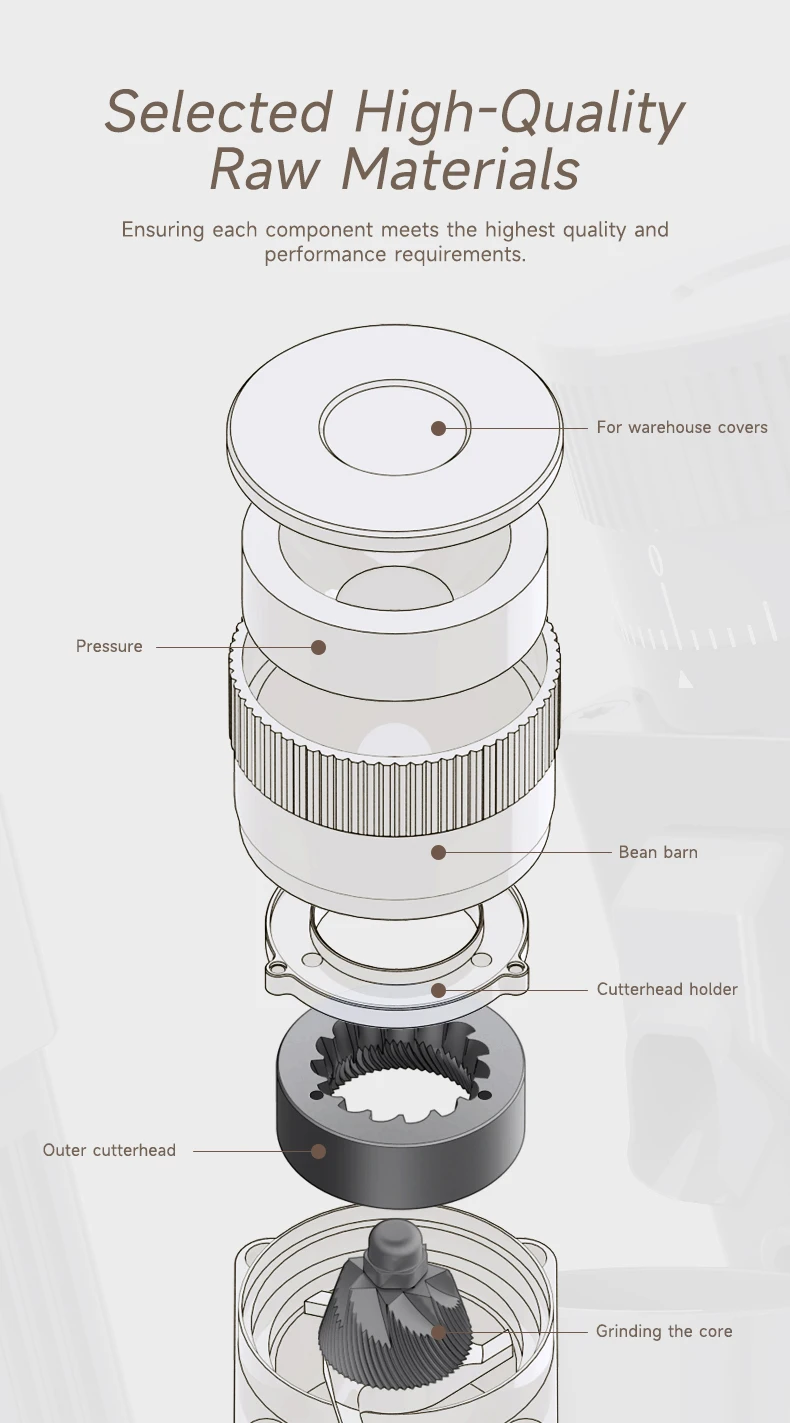 Selected High-Quality Raw Materials

Ensuring each component meets the highest quality and performance requirements.

For warehouse covers

Pressure

Bean barn

Cutterhead holder

Outer cutterhead

Grinding the core