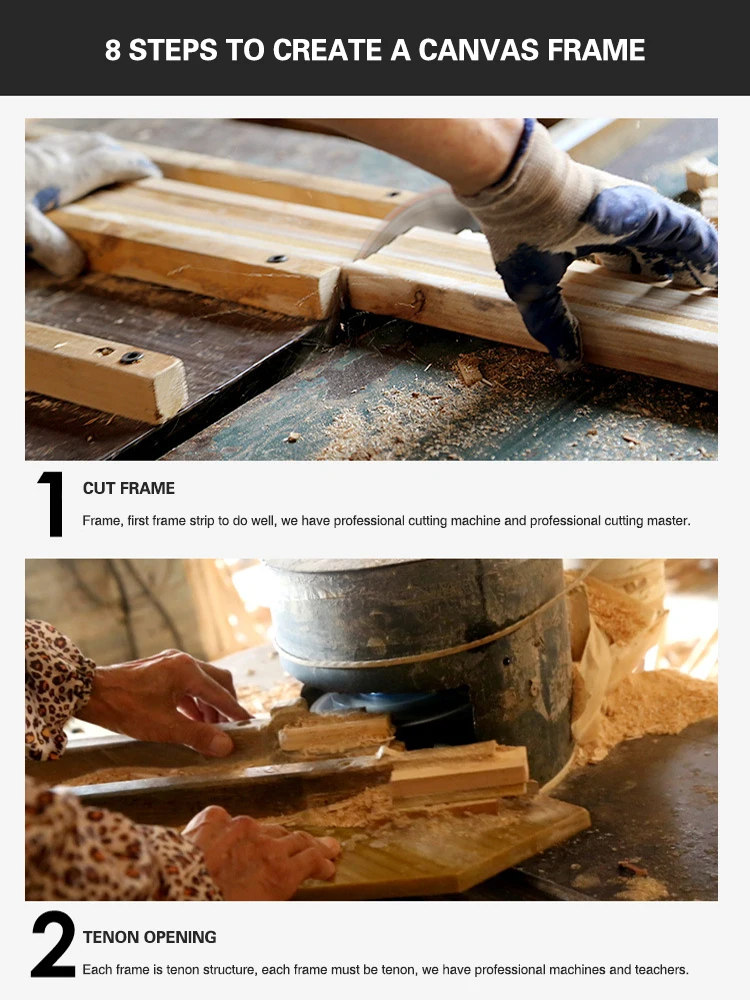 8 STEPS TO CREATE A CANVAS FRAME

1

CUT FRAME

Frame, first frame strip to do well, we have professional cutting machine and professional cutting master.

2

TENON OPENING

Each frame is tenon structure, each frame must be tenon, we have professional machines and teachers.