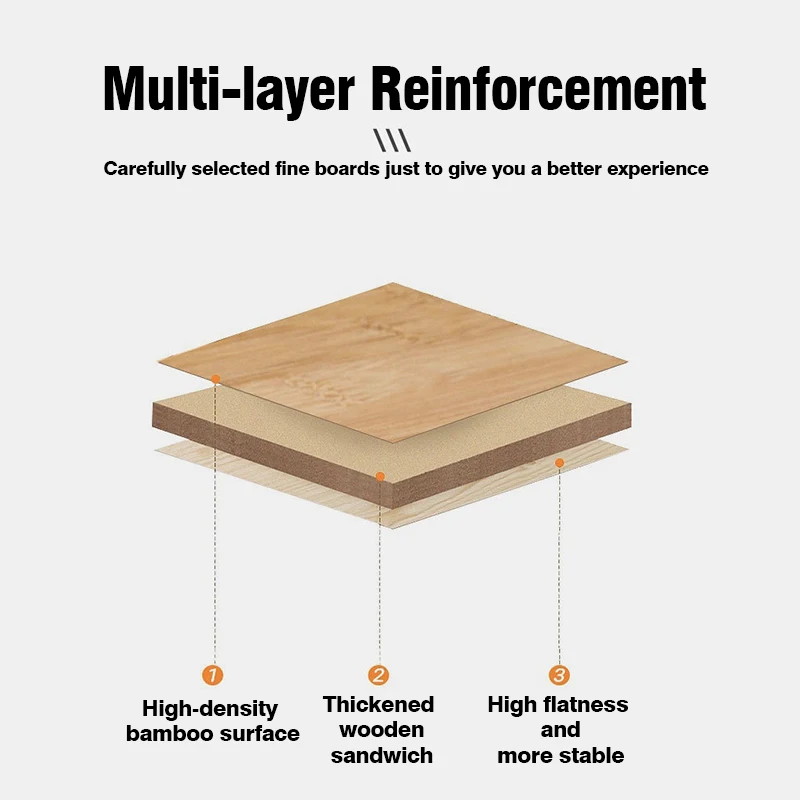 Multi-layer Reinforcement

\\\

Carefully selected fine boards just to give you a better experience

1
High-density bamboo surface

2
Thickened wooden sandwich

3
High flatness and more stable