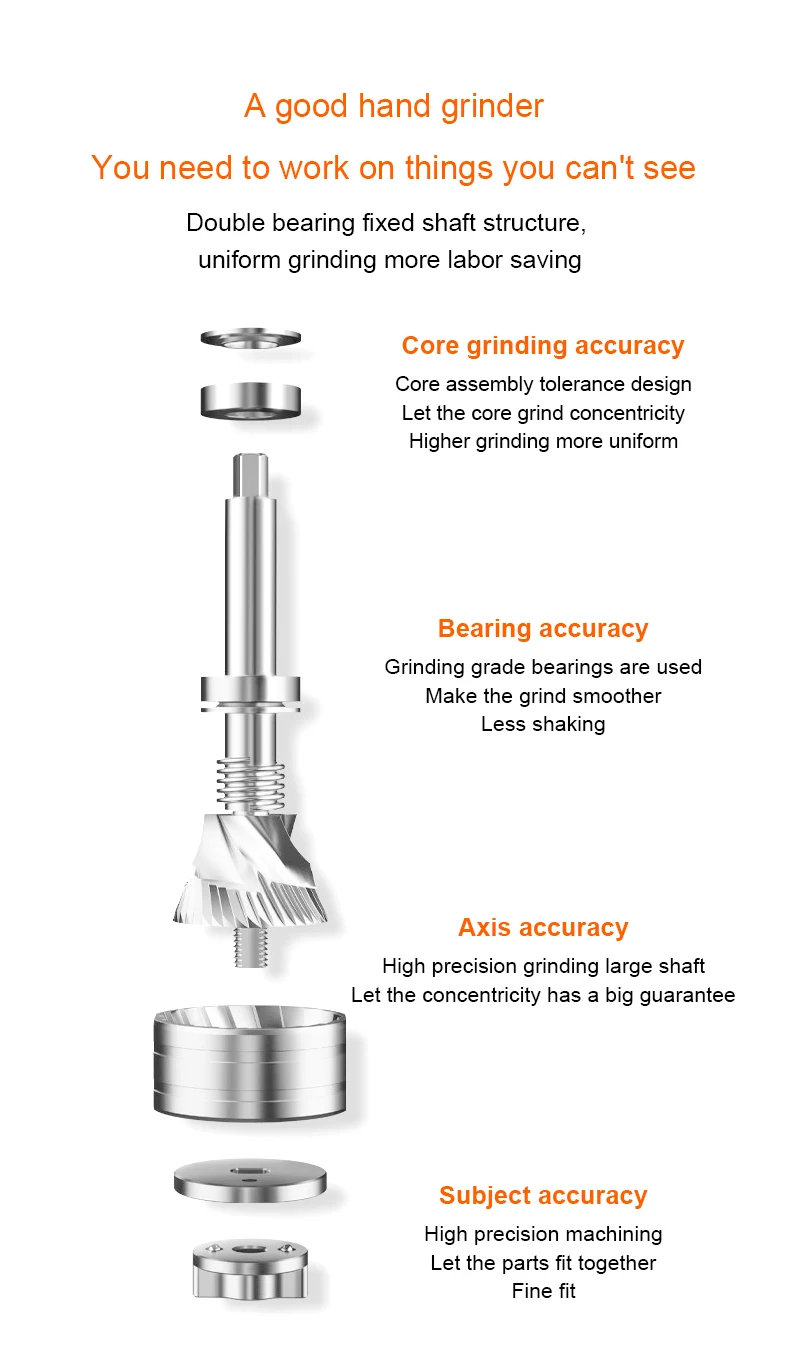 A good hand grinder

You need to work on things you can't see

Double bearing fixed shaft structure,
uniform grinding more labor saving

Core grinding accuracy

Core assembly tolerance design
Let the core grind concentricity
Higher grinding more uniform

Bearing accuracy

Grinding grade bearings are used
Make the grind smoother
Less shaking

Axis accuracy

High precision grinding large shaft
Let the concentricity has a big guarantee

Subject accuracy

High precision machining
Let the parts fit together
Fine fit