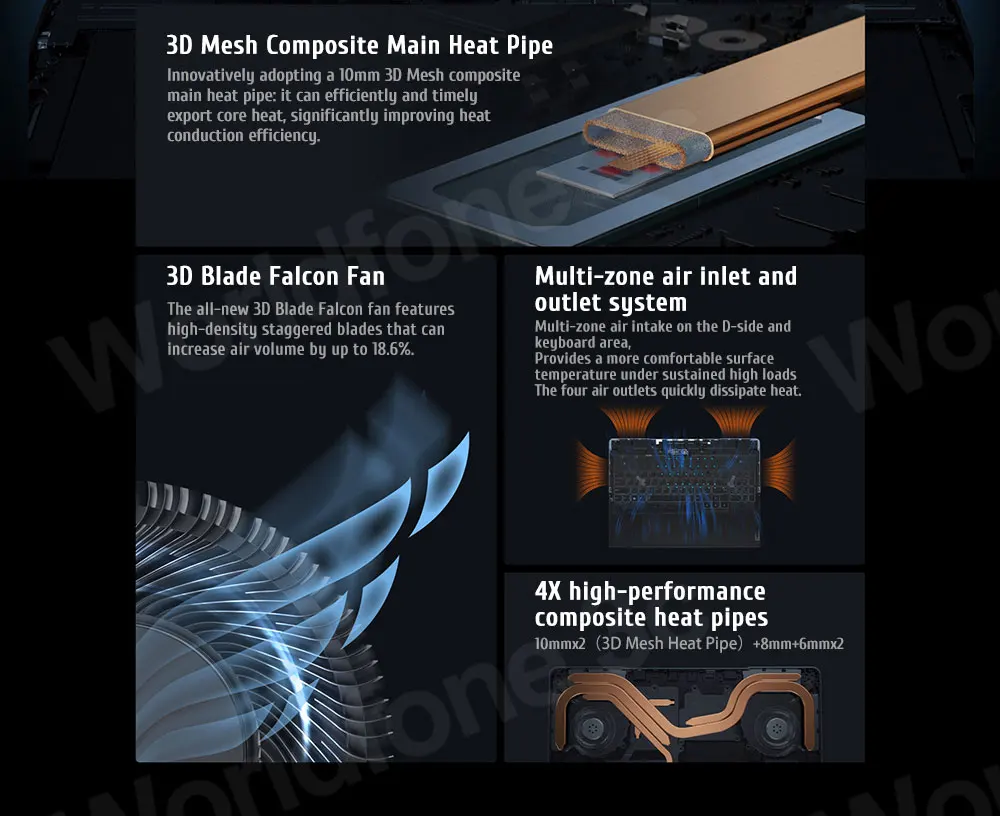 3D Mesh Composite Main Heat Pipe

Innovatively adopting a 10mm 3D Mesh composite main heat pipe: it can efficiently and timely export core heat, significantly improving heat conduction efficiency.

3D Blade Falcon Fan

The all-new 3D Blade Falcon fan features high-density staggered blades that can increase air volume by up to 18.6%.

Multi-zone air inlet and outlet system

Multi-zone air intake on the D-side and keyboard area,
Provides a more comfortable surface temperature under sustained high loads
The four air outlets quickly dissipate heat.

4X high-performance composite heat pipes

10mmx2（3D Mesh Heat Pipe）+8mm+6mmx2

Worldfone