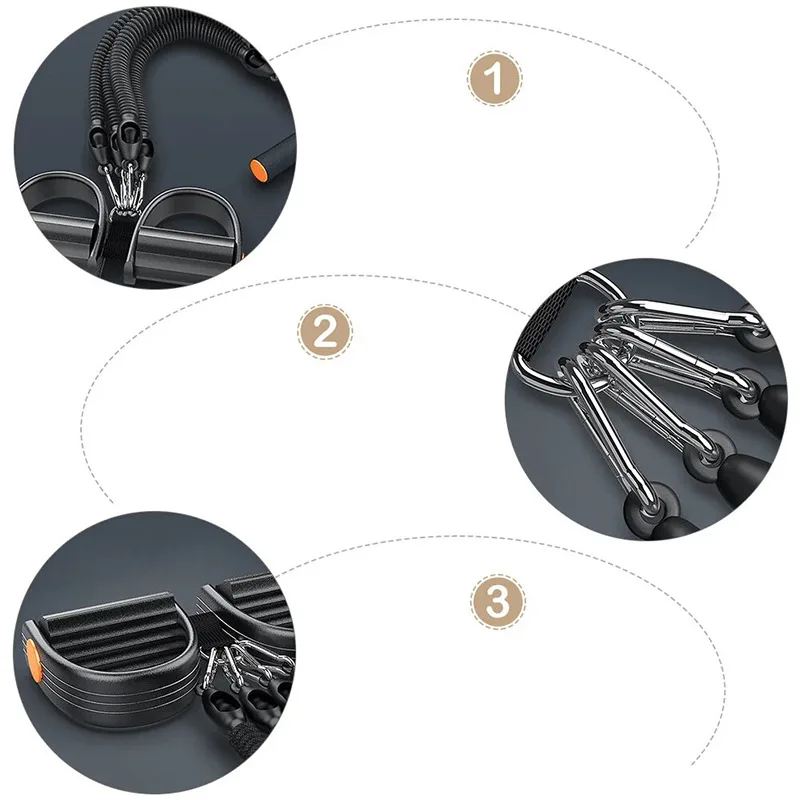 1

2

3