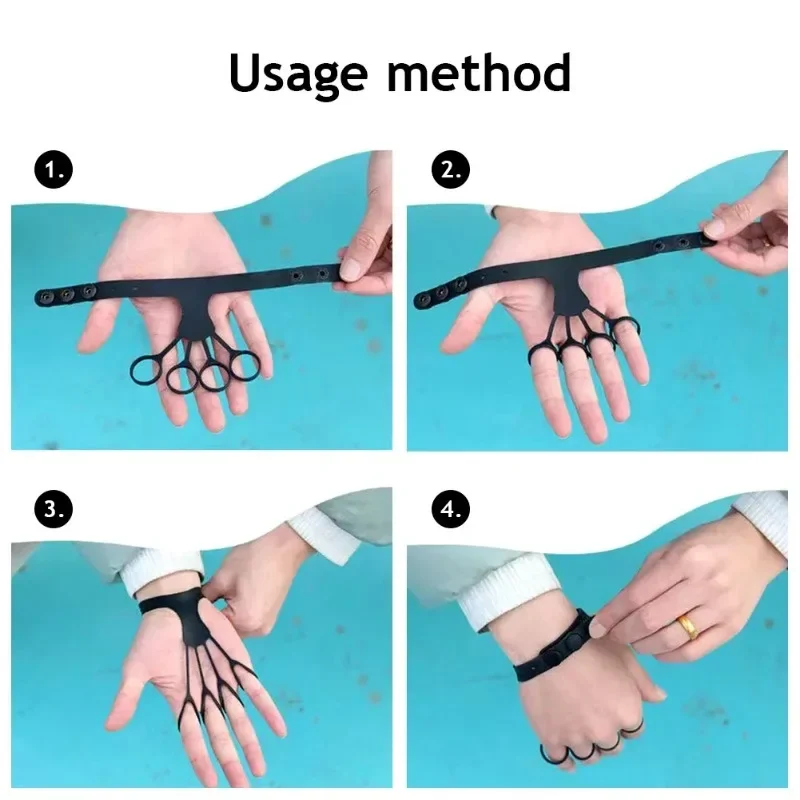 Usage method

1.

2.

3.

4.