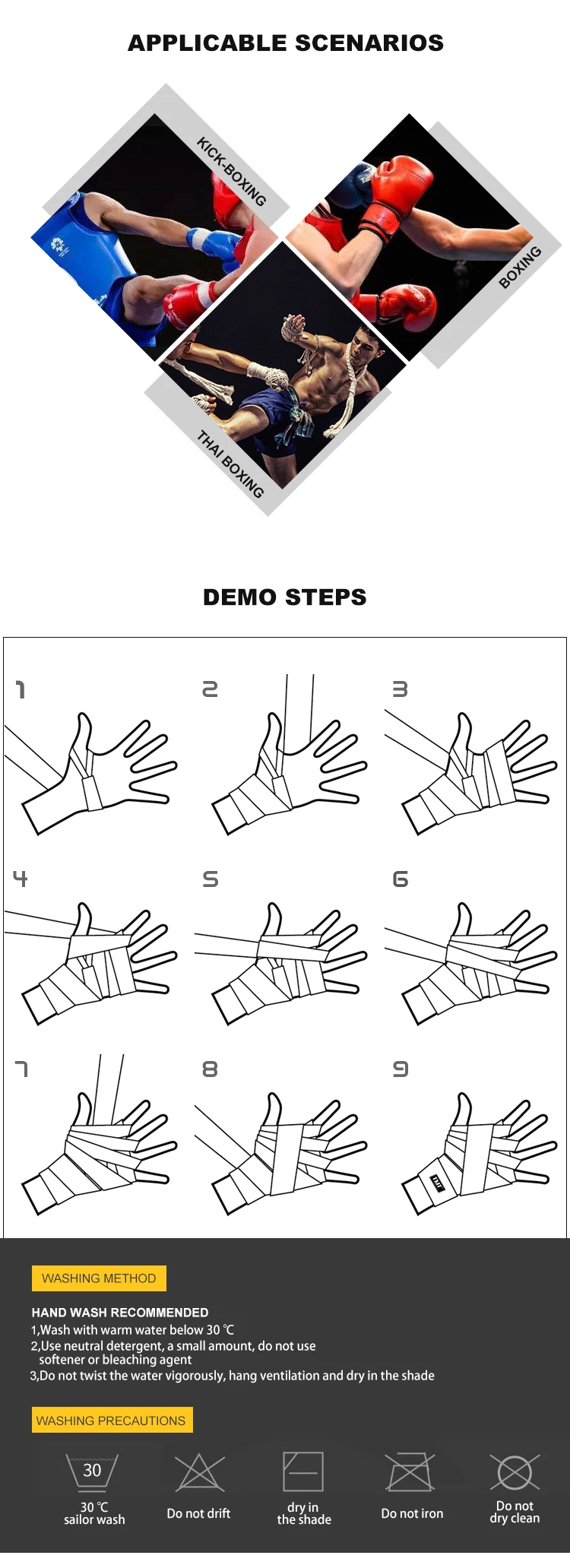 APPLICABLE SCENARIOS

KICK-BOXING

BOXING

THAI BOXING

DEMO STEPS

1

2

3

4

5

6

7

8

9

WASHING METHOD

HAND WASH RECOMMENDED
1,Wash with warm water below 30 ℃
2,Use neutral detergent, a small amount, do not use softener or bleaching agent
3,Do not twist the water vigorously, hang ventilation and dry in the shade

WASHING PRECAUTIONS

30

30 ℃ sailor wash

Do not drift

dry in the shade

Do not iron

Do not dry clean