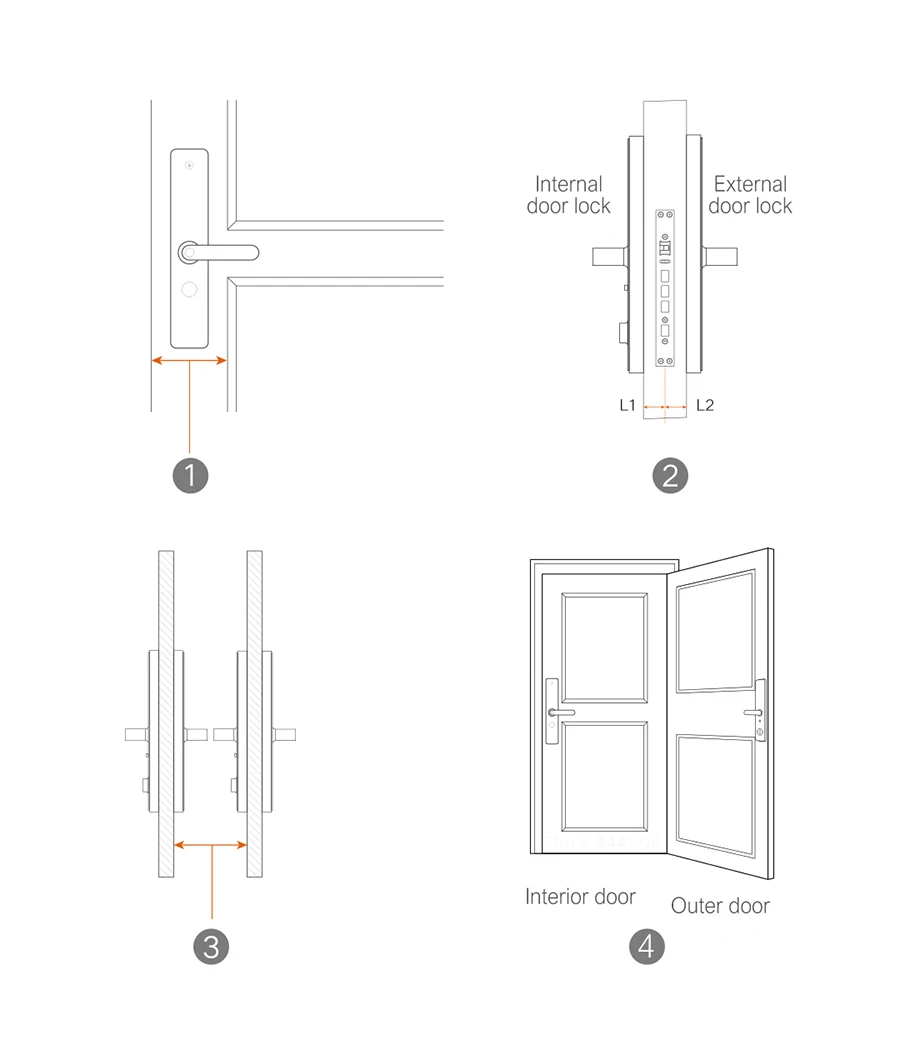 1

Internal door lock

External door lock

L1

L2

2

3

Interior door

Outer door

4