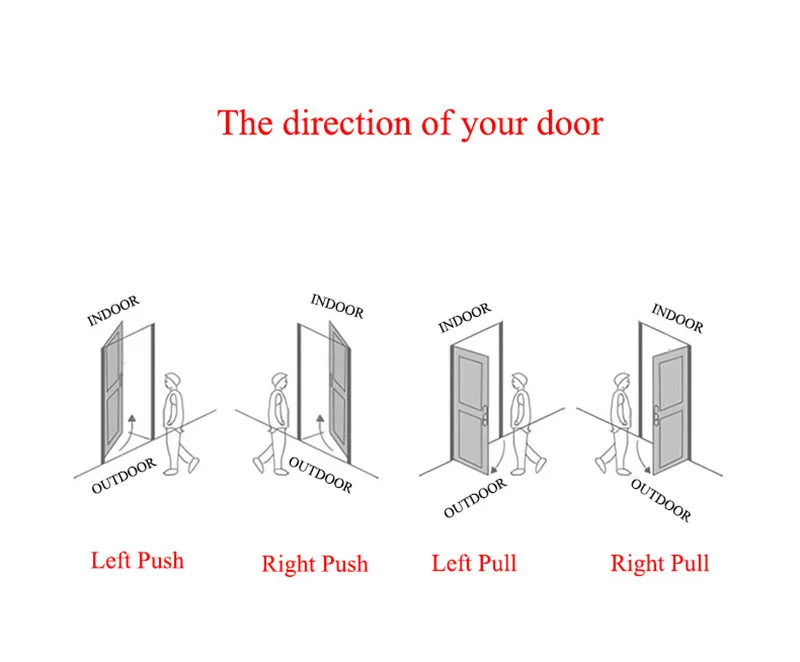 The direction of your door

INDOOR

OUTDOOR

Left Push

INDOOR

OUTDOOR

Right Push

INDOOR

OUTDOOR

Left Pull

INDOOR

OUTDOOR

Right Pull