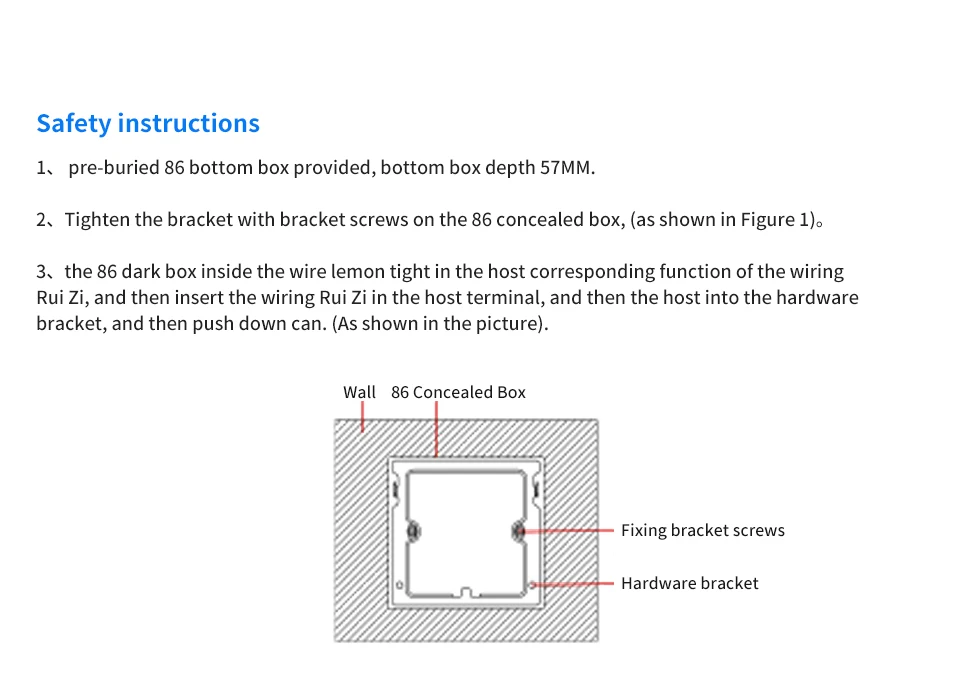 Safety instructions

1、 pre-buried 86 bottom box provided, bottom box depth 57MM.

2、Tighten the bracket with bracket screws on the 86 concealed box, (as shown in Figure 1)。

3、the 86 dark box inside the wire lemon tight in the host corresponding function of the wiring Rui Zi, and then insert the wiring Rui Zi in the host terminal, and then the host into the hardware bracket, and then push down can. (As shown in the picture).

Wall 86 Concealed Box

Fixing bracket screws

Hardware bracket