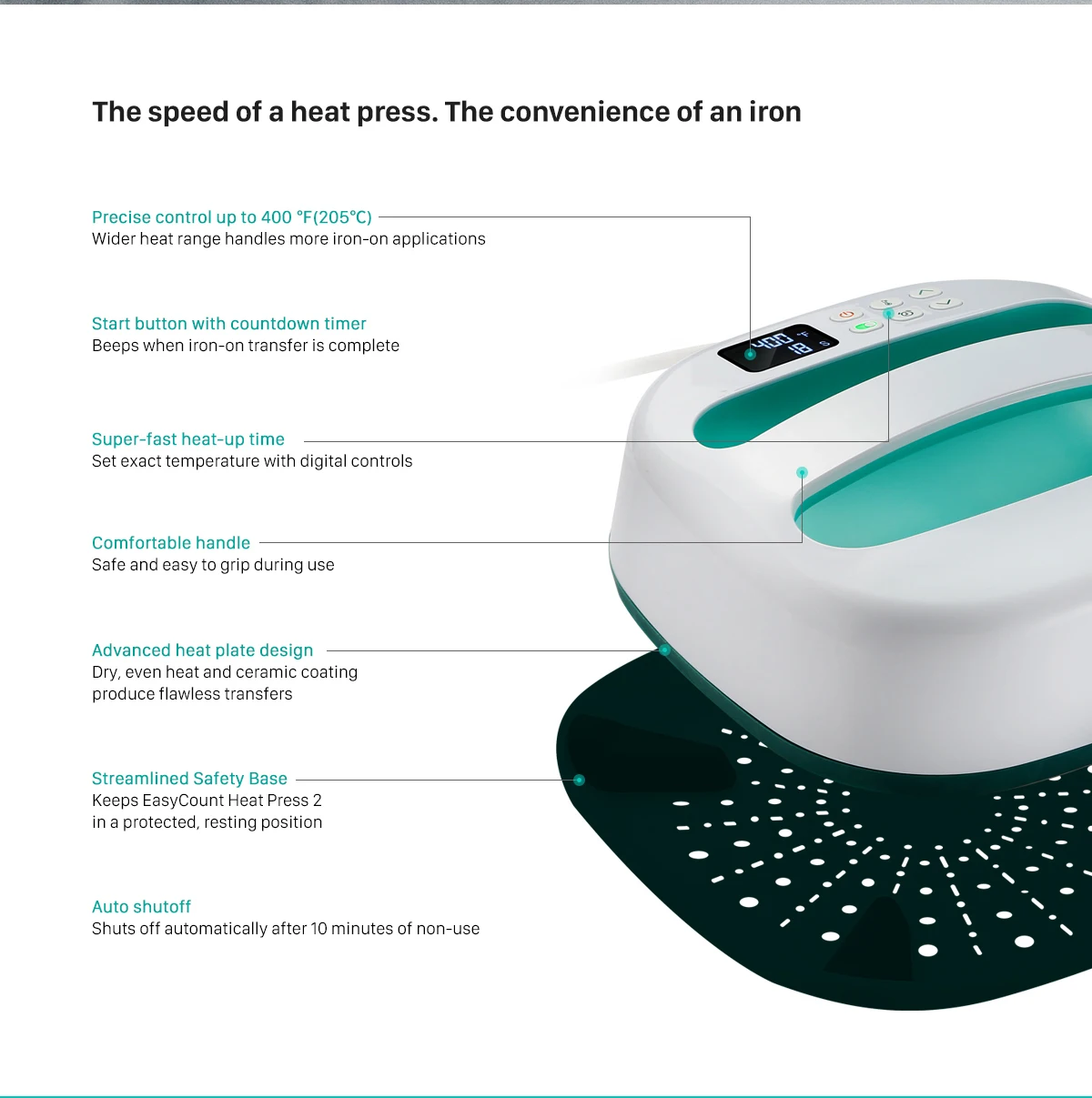 The speed of a heat press. The convenience of an iron

Precise control up to 400 °F(205°C)
Wider heat range handles more iron-on applications

Start button with countdown timer
Beeps when iron-on transfer is complete

Super-fast heat-up time
Set exact temperature with digital controls

Comfortable handle
Safe and easy to grip during use

Advanced heat plate design
Dry, even heat and ceramic coating produce flawless transfers

Streamlined Safety Base
Keeps EasyCount Heat Press 2 in a protected, resting position

Auto shutoff
Shuts off automatically after 10 minutes of non-use

400 °F
18 S