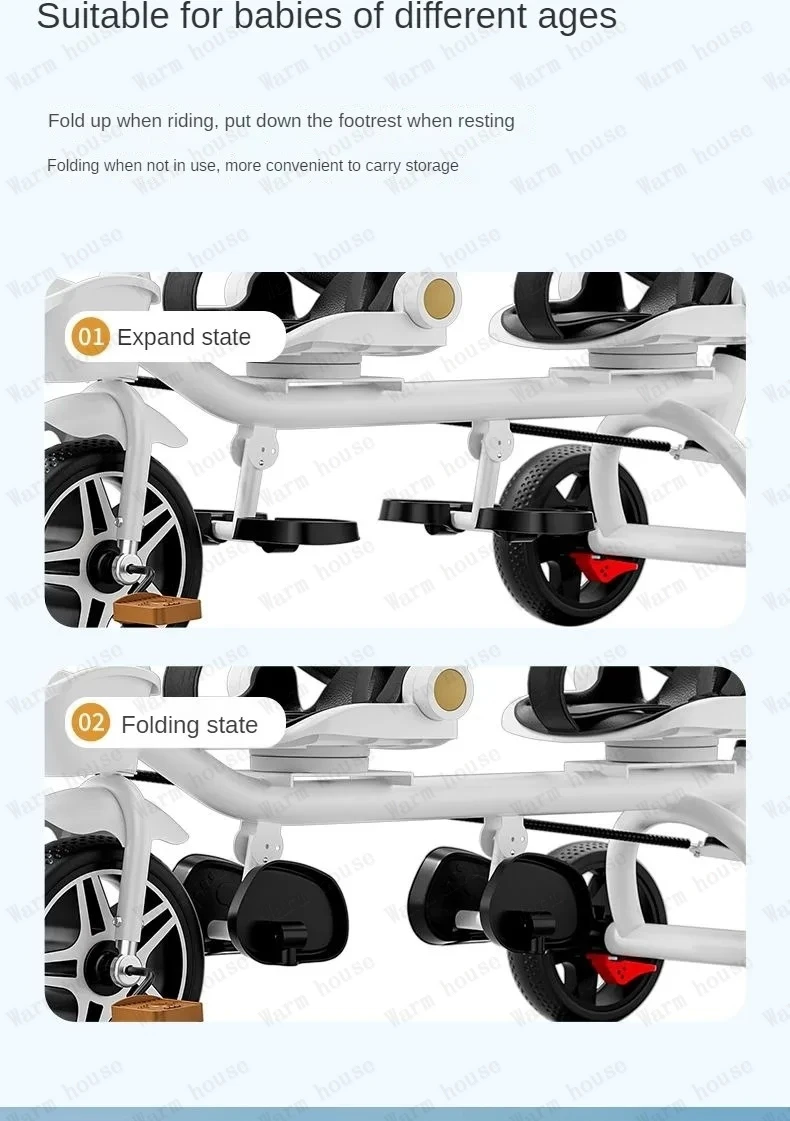 Suitable for babies of different ages

Fold up when riding, put down the footrest when resting

Folding when not in use, more convenient to carry storage

01 Expand state

02 Folding state

Warm house