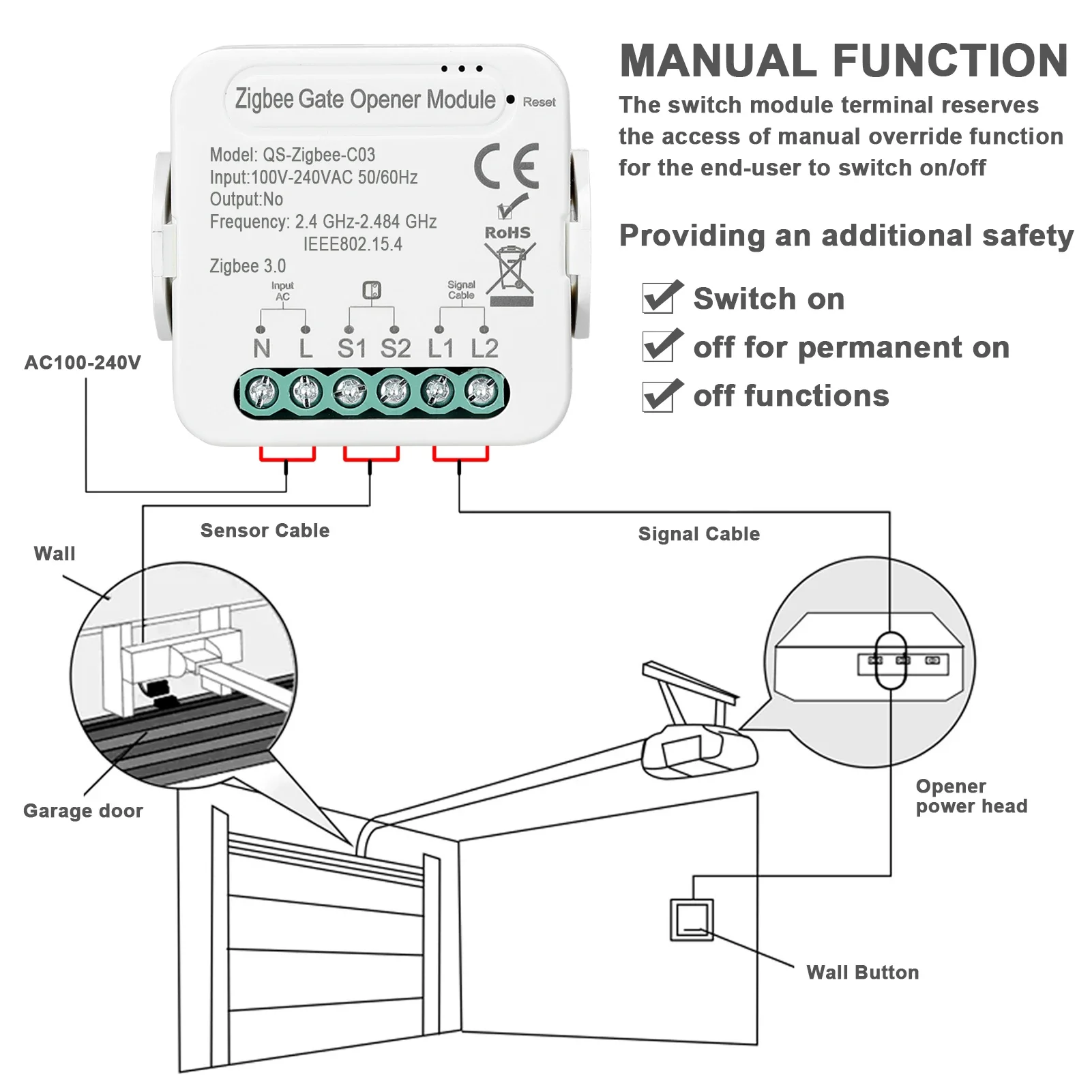 Zigbee Gate Opener Module
Reset

Model: QS-Zigbee-C03
Input:100V-240VAC 50/60Hz
Output:No
Frequency: 2.4 GHz-2.484 GHz
IEEE802.15.4
Zigbee 3.0

CE
RoHS

Input AC
Signal Cable

N L S1 S2 L1 L2

MANUAL FUNCTION

The switch module terminal reserves the access of manual override function for the end-user to switch on/off

Providing an additional safety

Switch on
off for permanent on
off functions

AC100-240V

Sensor Cable

Signal Cable

Wall

Garage door

Opener power head

Wall Button