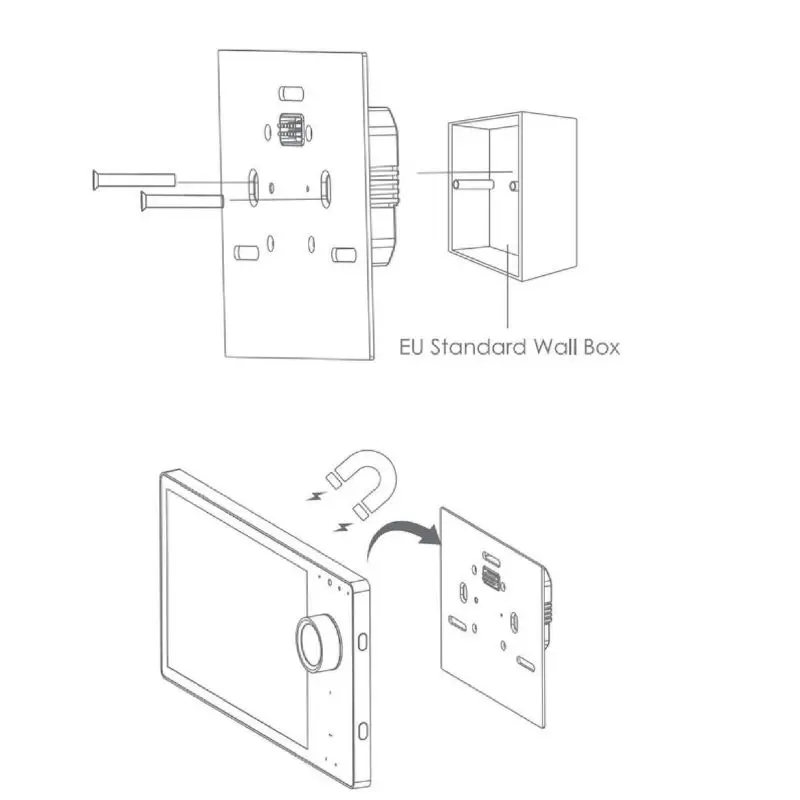 EU Standard Wall Box