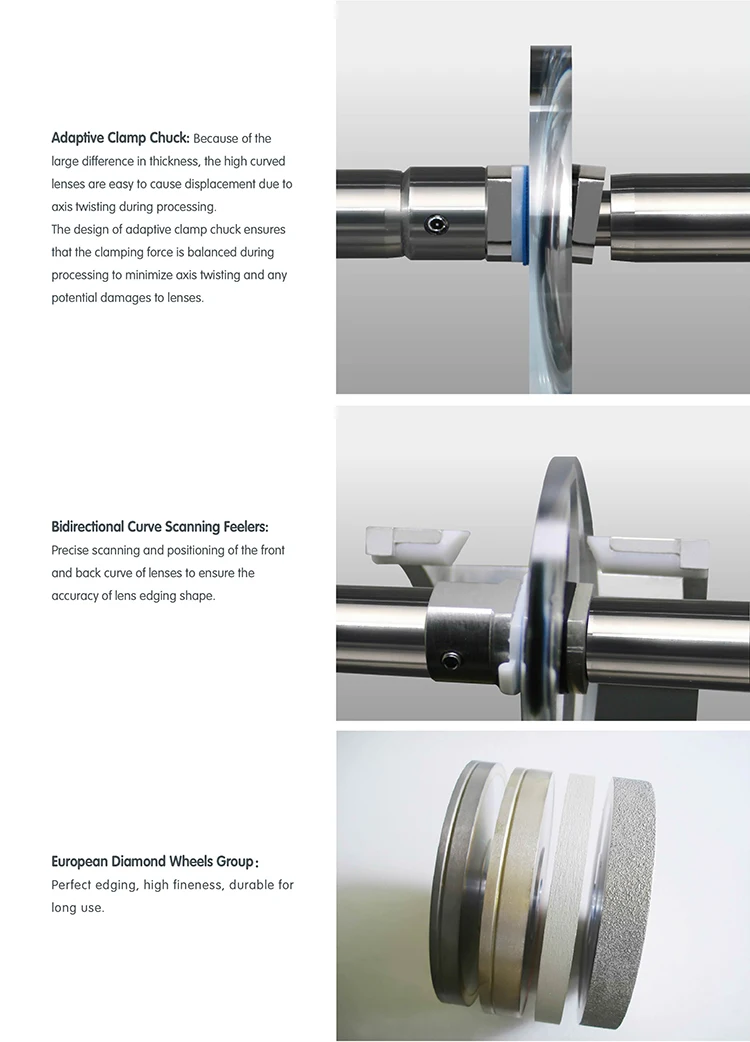 Adaptive Clamp Chuck: Because of the large difference in thickness, the high curved lenses are easy to cause displacement due to axis twisting during processing.
The design of adaptive clamp chuck ensures that the clamping force is balanced during processing to minimize axis twisting and any potential damages to lenses.

Bidirectional Curve Scanning Feelers: Precise scanning and positioning of the front and back curve of lenses to ensure the accuracy of lens edging shape.

European Diamond Wheels Group：
Perfect edging, high fineness, durable for long use.